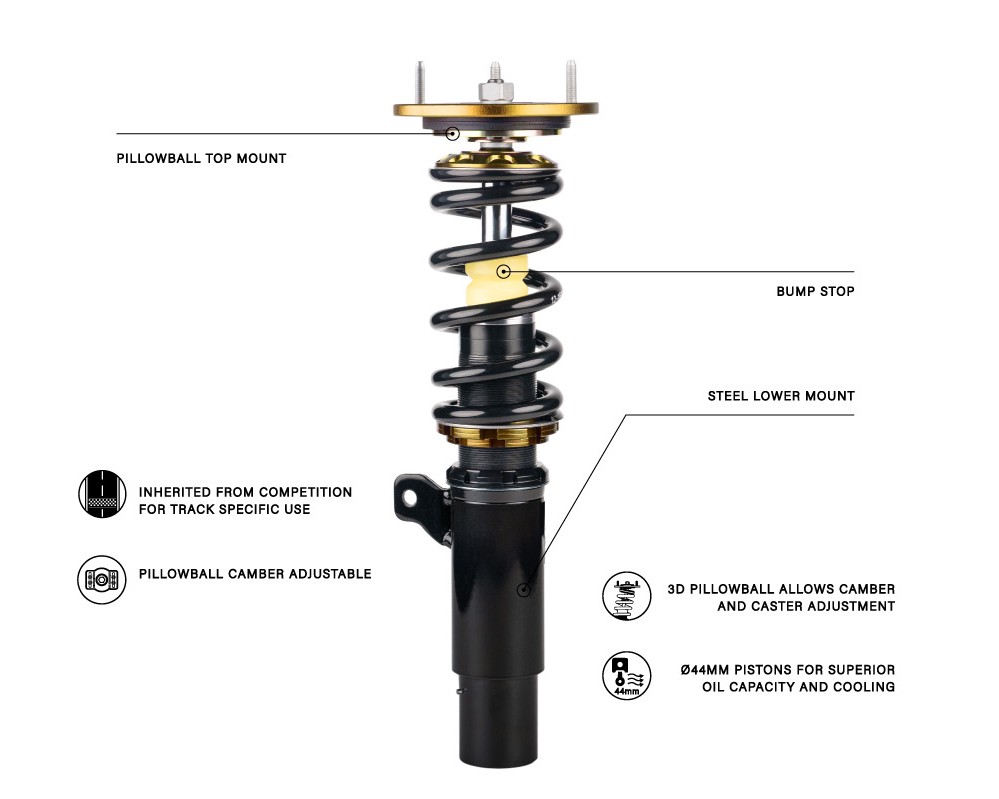 PILLOWBALL TOP MOUNT

BUMP STOP

STEEL LOWER MOUNT

INHERITED FROM COMPETITION FOR TRACK SPECIFIC USE

PILLOWBALL CAMBER ADJUSTABLE

3D PILLOWBALL ALLOWS CAMBER AND CASTER ADJUSTMENT

44mm

Ø44MM PISTONS FOR SUPERIOR OIL CAPACITY AND COOLING