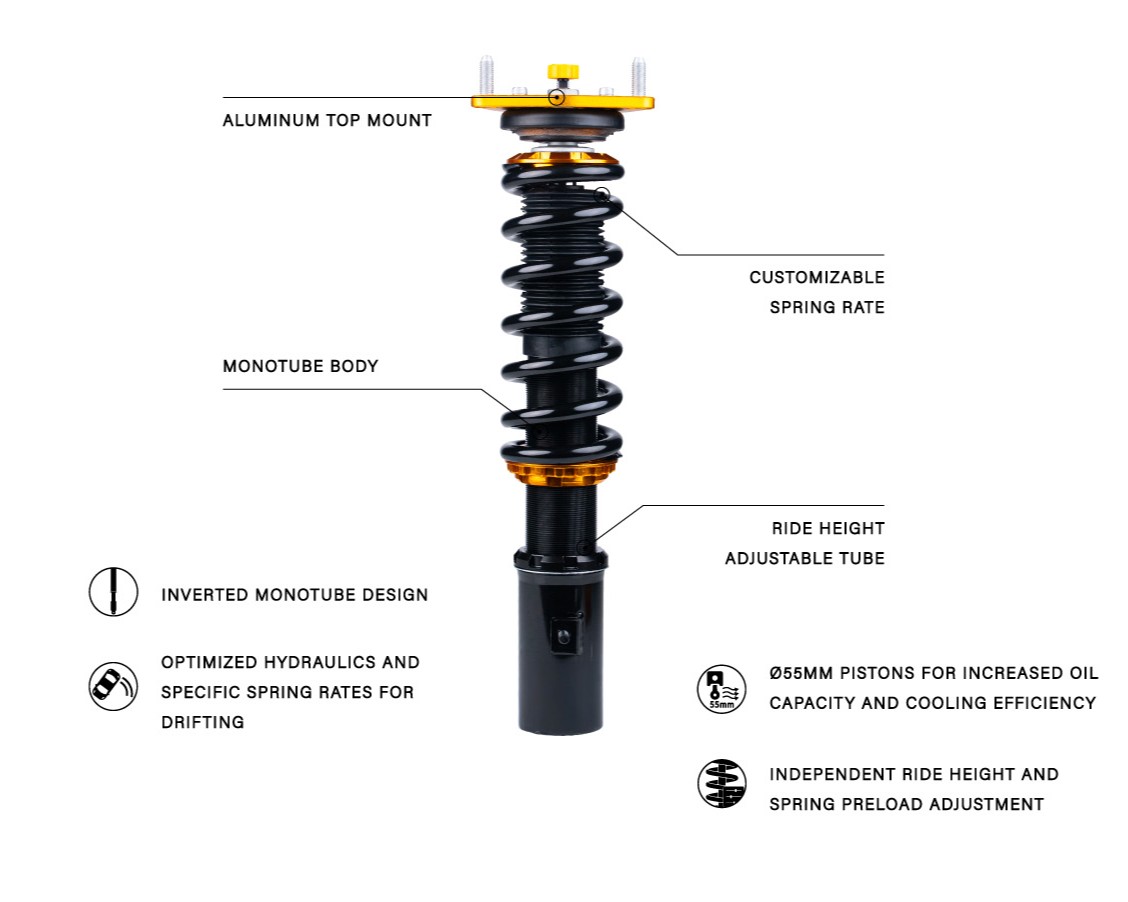 ALUMINUM TOP MOUNT

CUSTOMIZABLE SPRING RATE

MONOTUBE BODY

RIDE HEIGHT ADJUSTABLE TUBE

INVERTED MONOTUBE DESIGN

OPTIMIZED HYDRAULICS AND SPECIFIC SPRING RATES FOR DRIFTING

55mm

Ø55MM PISTONS FOR INCREASED OIL CAPACITY AND COOLING EFFICIENCY

INDEPENDENT RIDE HEIGHT AND SPRING PRELOAD ADJUSTMENT