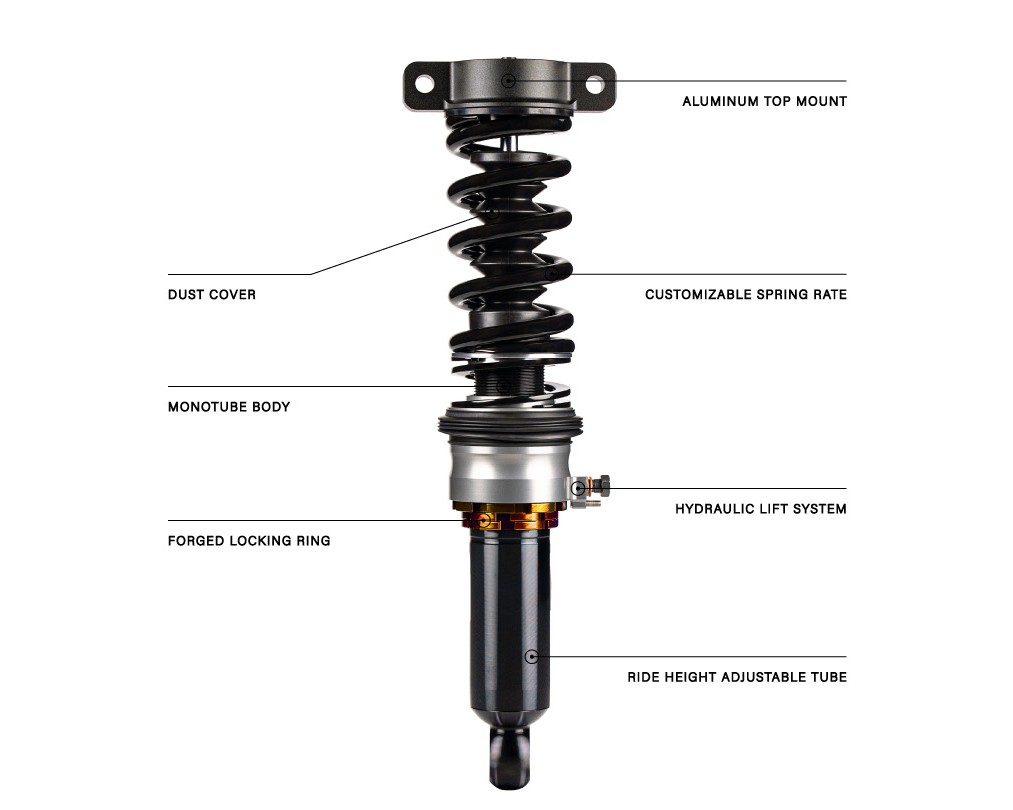 ALUMINUM TOP MOUNT

DUST COVER

CUSTOMIZABLE SPRING RATE

MONOTUBE BODY

HYDRAULIC LIFT SYSTEM

FORGED LOCKING RING

RIDE HEIGHT ADJUSTABLE TUBE