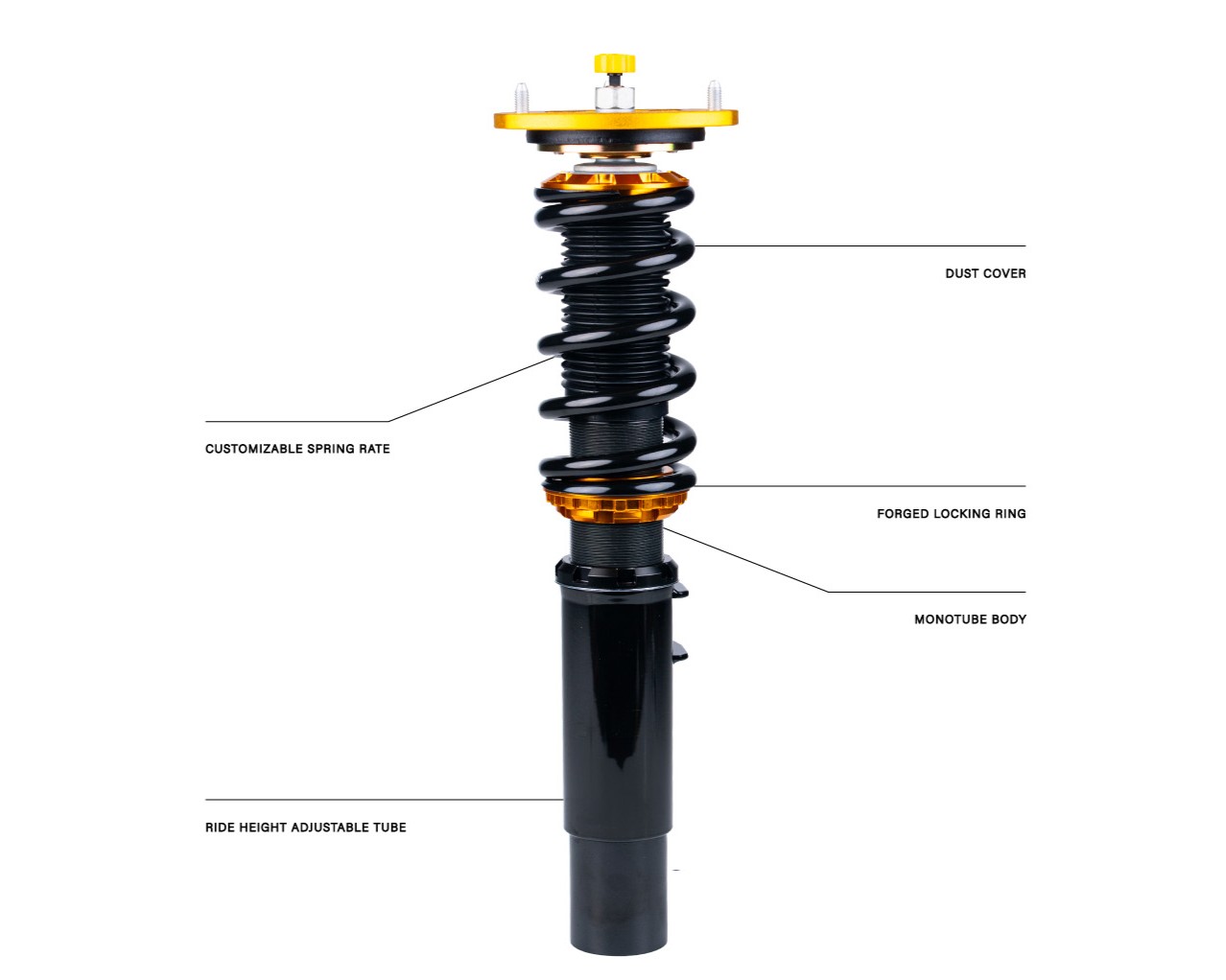 DUST COVER

CUSTOMIZABLE SPRING RATE

FORGED LOCKING RING

MONOTUBE BODY

RIDE HEIGHT ADJUSTABLE TUBE