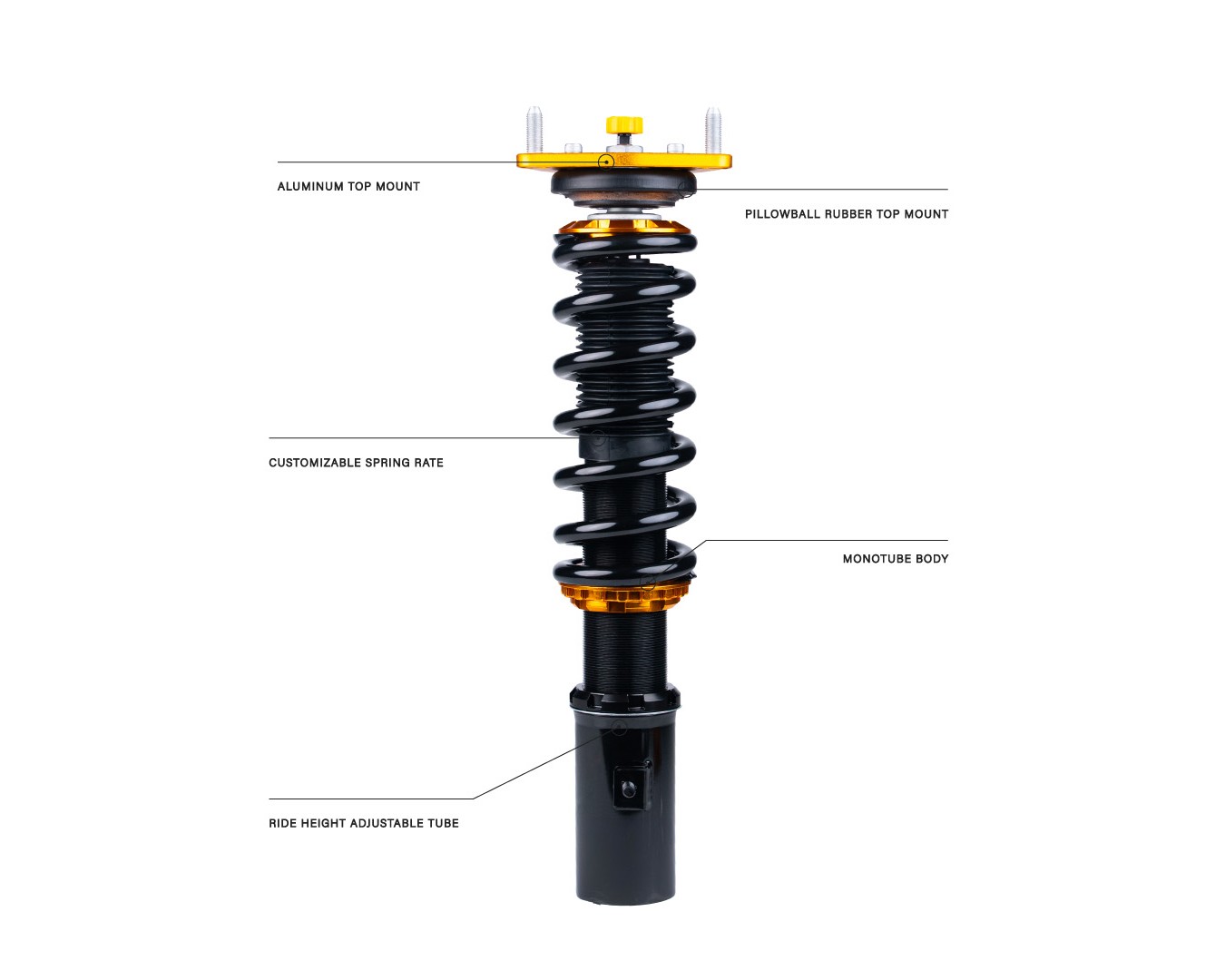 ALUMINUM TOP MOUNT

PILLOWBALL RUBBER TOP MOUNT

CUSTOMIZABLE SPRING RATE

MONOTUBE BODY

RIDE HEIGHT ADJUSTABLE TUBE