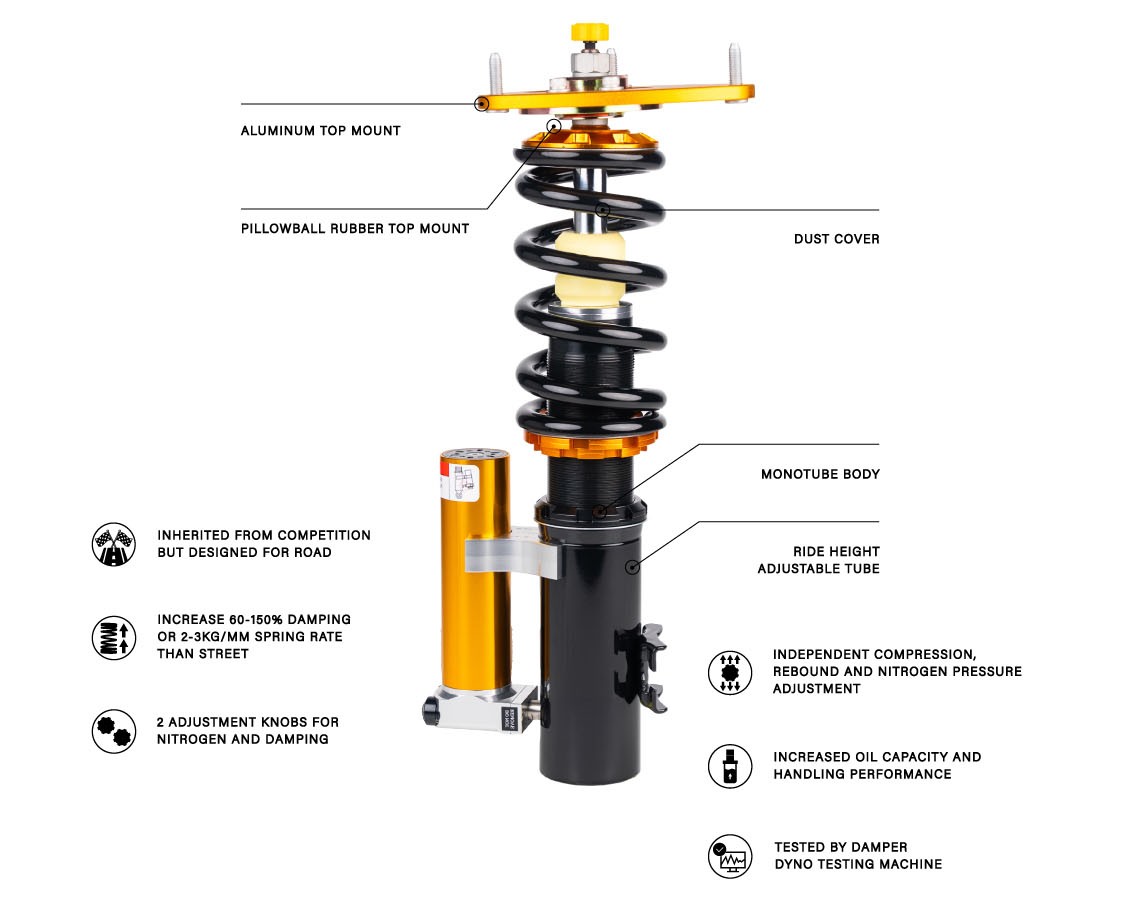 ALUMINUM TOP MOUNT

PILLOWBALL RUBBER TOP MOUNT

DUST COVER

MONOTUBE BODY

RIDE HEIGHT ADJUSTABLE TUBE

INHERITED FROM COMPETITION BUT DESIGNED FOR ROAD

INCREASE 60-150% DAMPING OR 2-3KG/MM SPRING RATE THAN STREET

2 ADJUSTMENT KNOBS FOR NITROGEN AND DAMPING

INDEPENDENT COMPRESSION, REBOUND AND NITROGEN PRESSURE ADJUSTMENT

INCREASED OIL CAPACITY AND HANDLING PERFORMANCE

TESTED BY DAMPER DYNO TESTING MACHINE