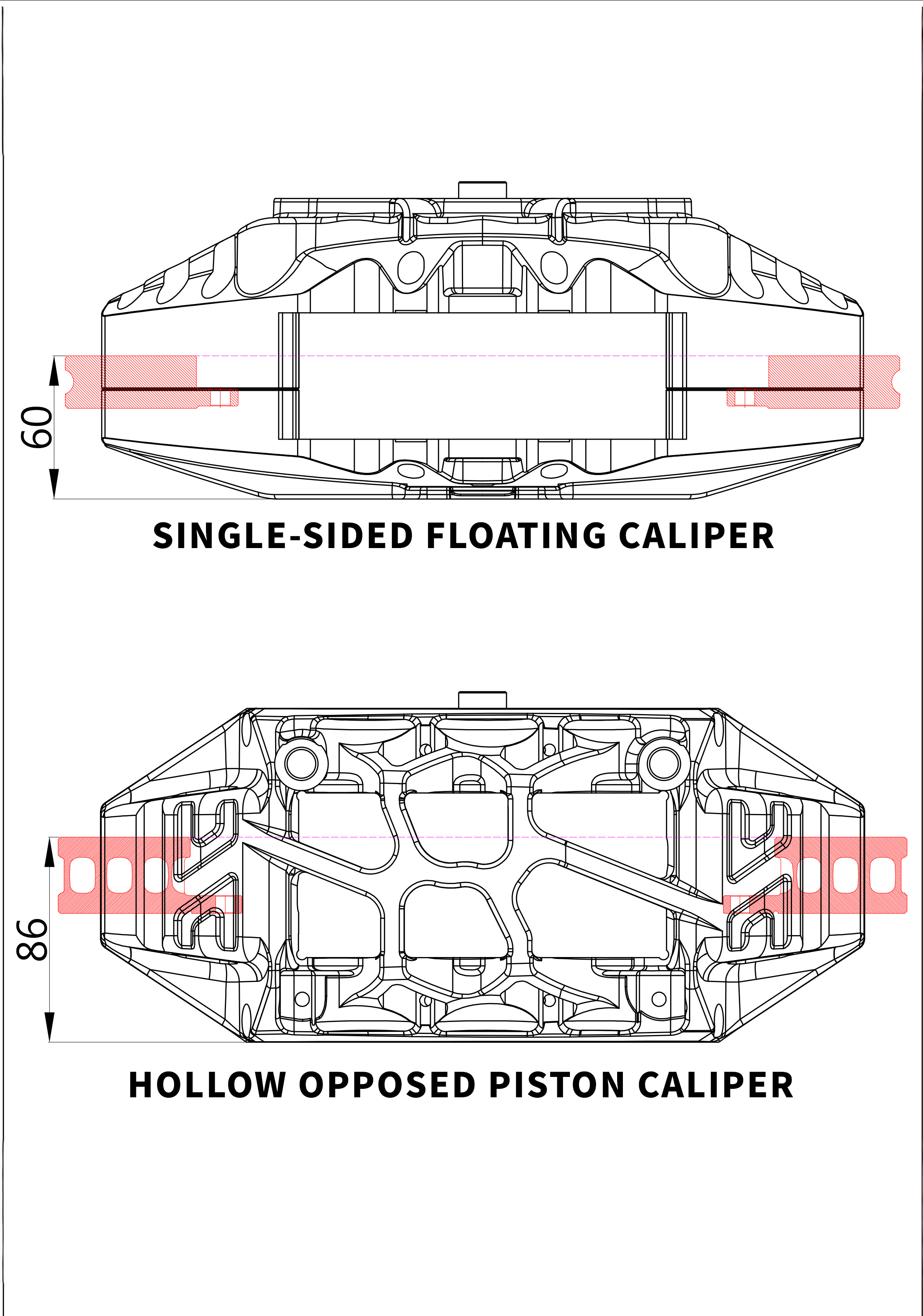 60

SINGLE-SIDED FLOATING CALIPER

86

HOLLOW OPPOSED PISTON CALIPER