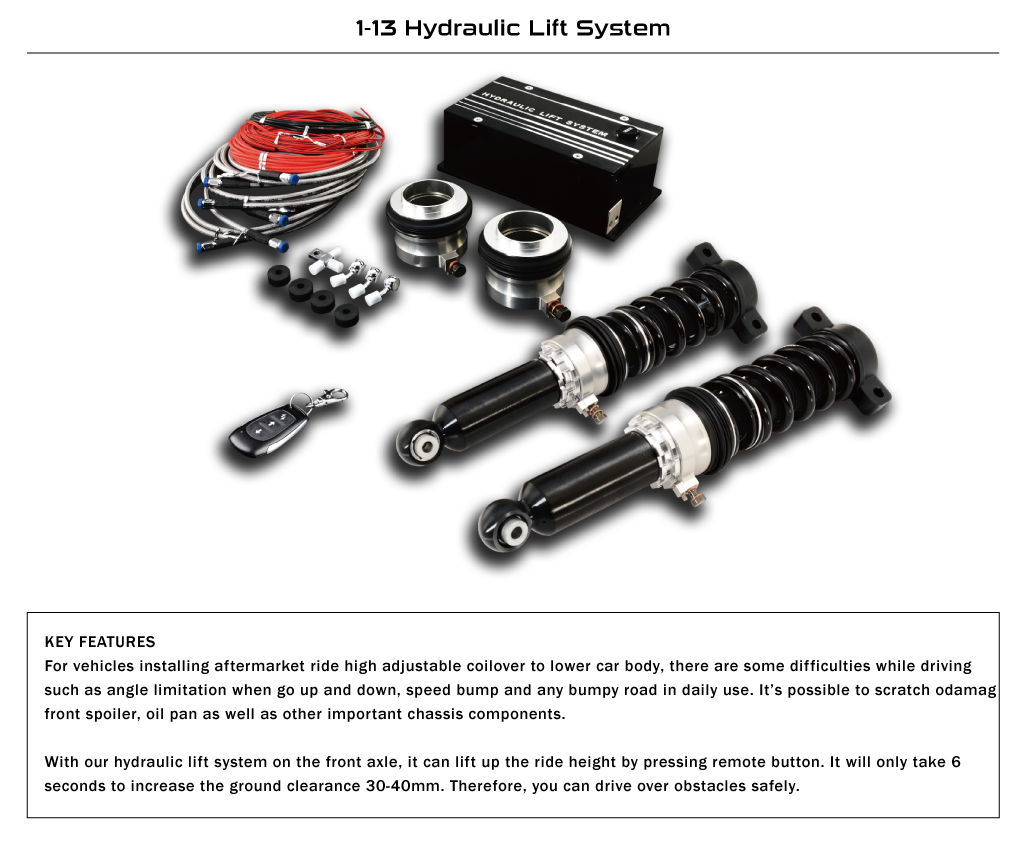 1-13 Hydraulic Lift System

HYDRAULIC LIFT SYSTEM

KEY FEATURES
For vehicles installing aftermarket ride high adjustable coilover to lower car body, there are some difficulties while driving such as angle limitation when go up and down, speed bump and any bumpy road in daily use. It's possible to scratch odamag front spoiler, oil pan as well as other important chassis components.

With our hydraulic lift system on the front axle, it can lift up the ride height by pressing remote button. It will only take 6 seconds to increase the ground clearance 30-40mm. Therefore, you can drive over obstacles safely.