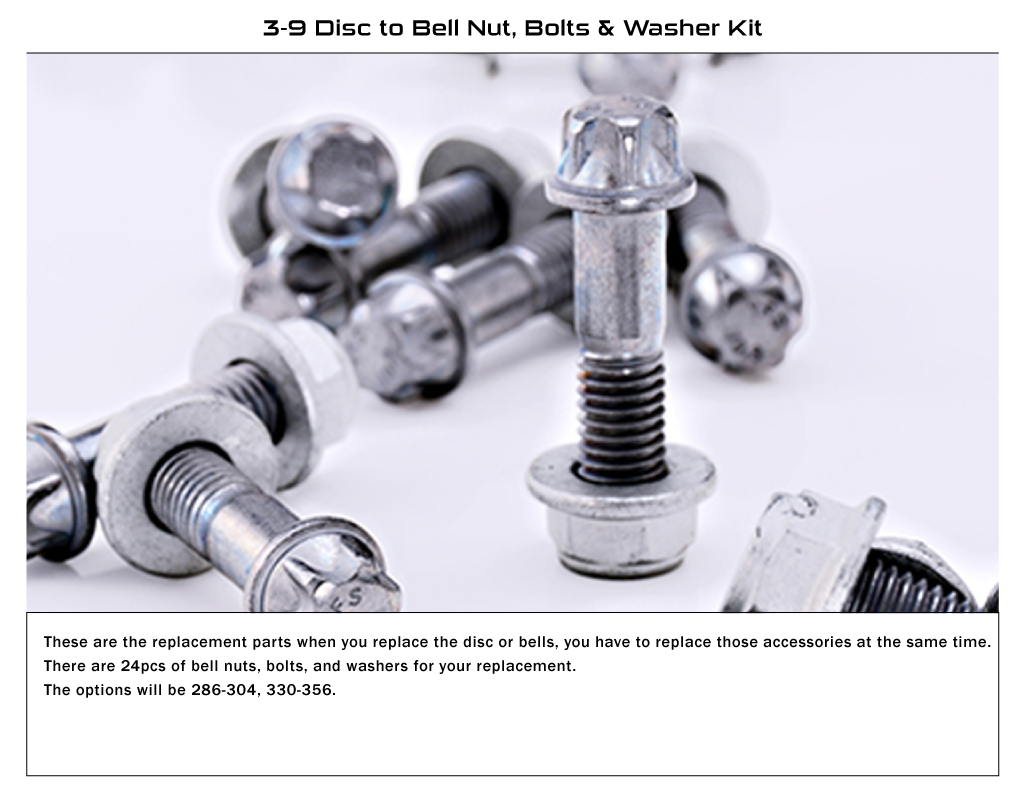 3-9 Disc to Bell Nut, Bolts & Washer Kit

These are the replacement parts when you replace the disc or bells, you have to replace those accessories at the same time.
There are 24pcs of bell nuts, bolts, and washers for your replacement.
The options will be 286-304, 330-356.